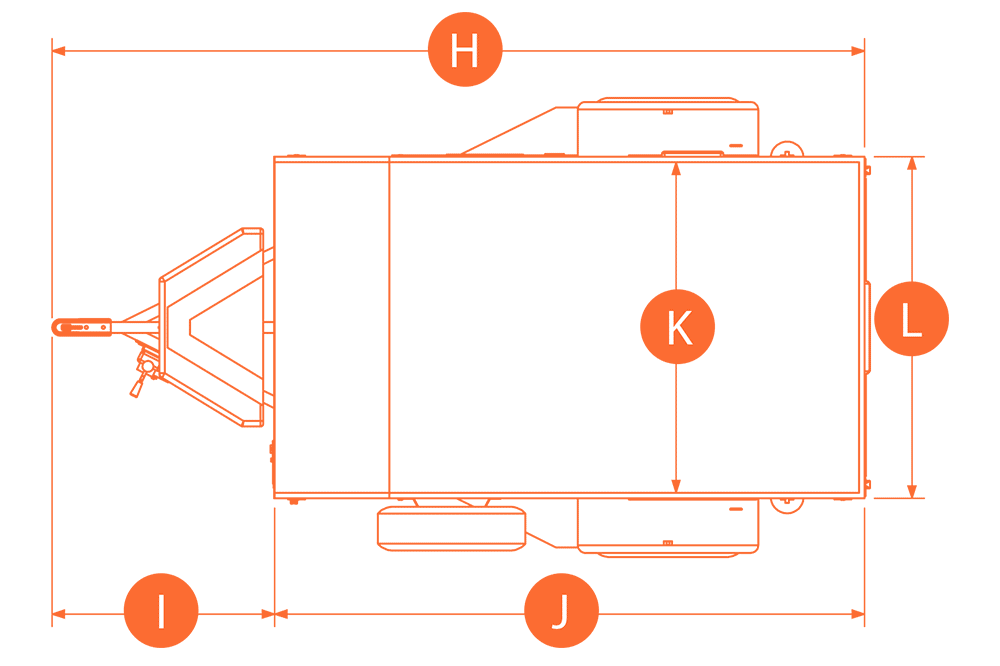 H
K
L
I
J